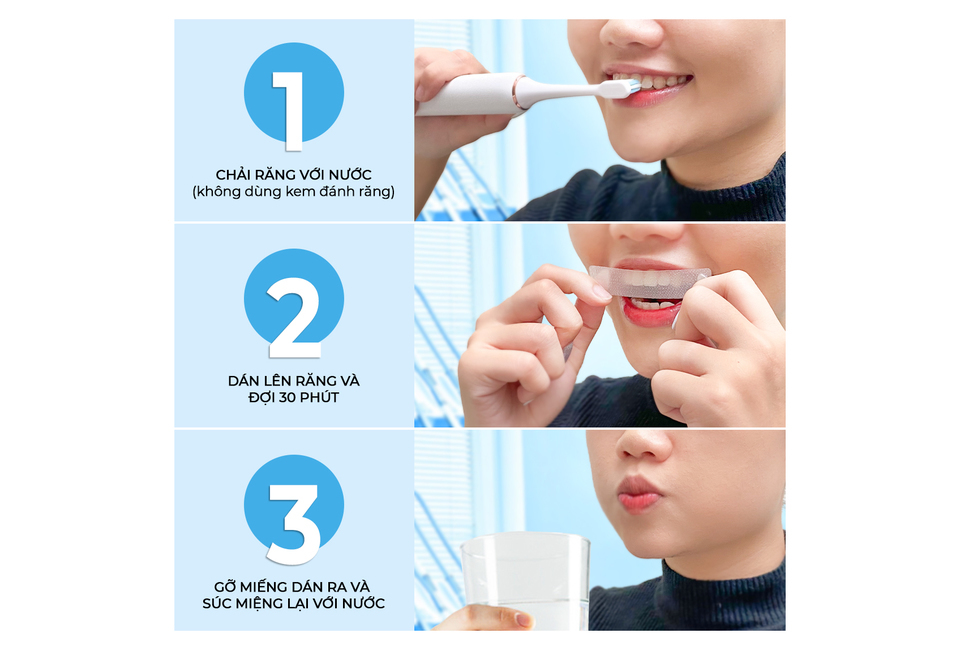 1

CHẢI RĂNG VỚI NƯỚC
(không dùng kem đánh răng)

2

DÁN LÊN RĂNG VÀ
ĐỢI 30 PHÚT

3

GỠ MIẾNG DÁN RA VÀ
SÚC MIỆNG LẠI VỚI NƯỚC