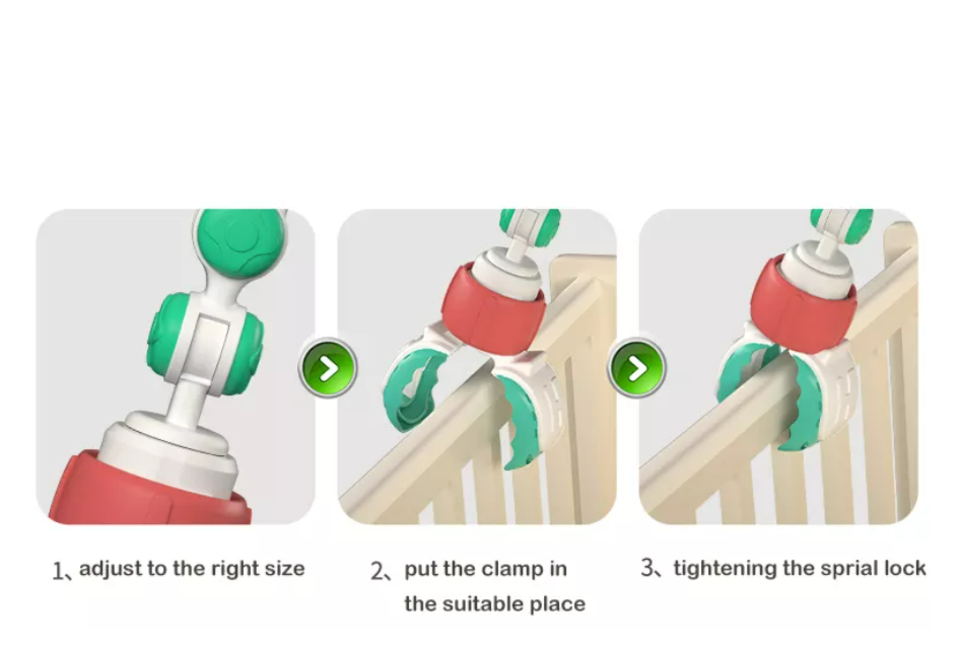 1、adjust to the right size

2、put the clamp in the suitable place

3、tightening the sprial lock